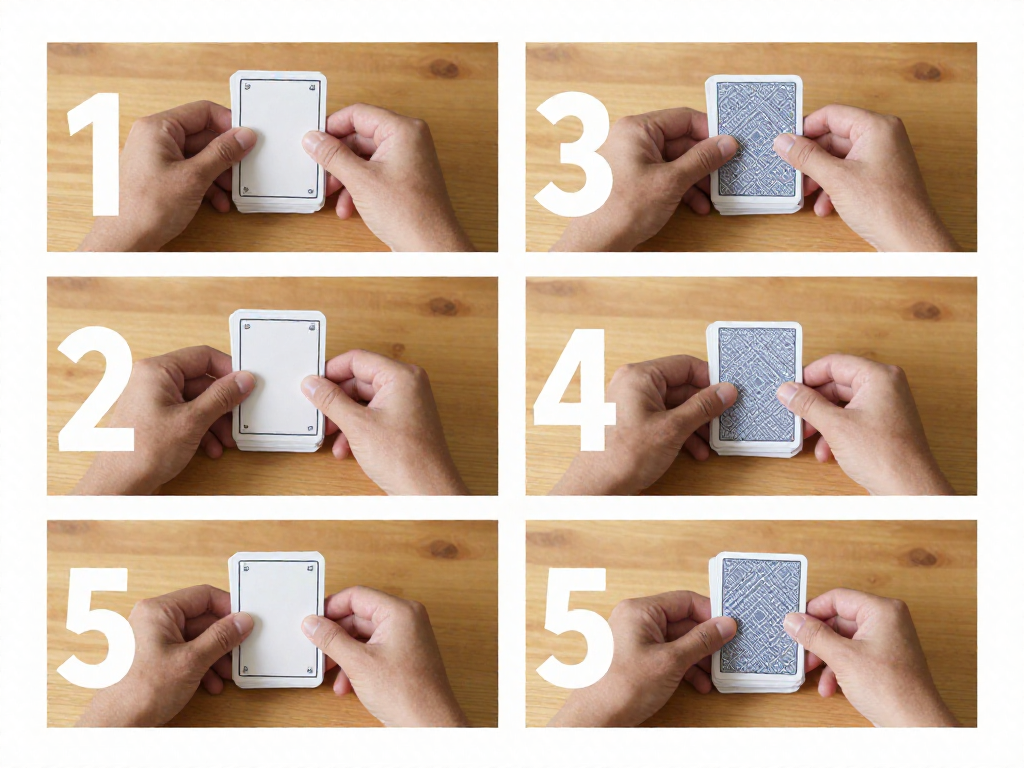 1

3

2

4

5

5